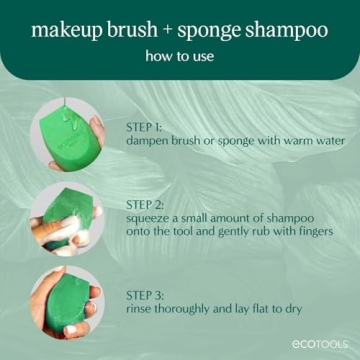 makeup brush + sponge shampoo

how to use

ecotools

STEP 1:
dampen brush or sponge with warm water

STEP 2:
squeeze a small amount of shampoo onto the tool and gently rub with fingers

STEP 3:
rinse thoroughly and lay flat to dry

ecotools