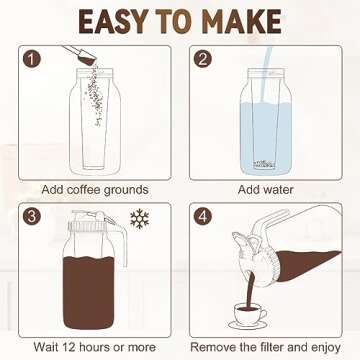 EASY TO MAKE

1

Add coffee grounds

2

Add water

3

Wait 12 hours or more

4

Remove the filter and enjoy