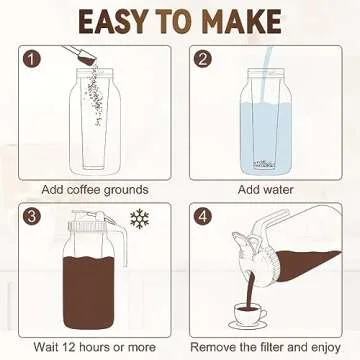 EASY TO MAKE

1

Add coffee grounds

2

Add water

3

Wait 12 hours or more

4

Remove the filter and enjoy