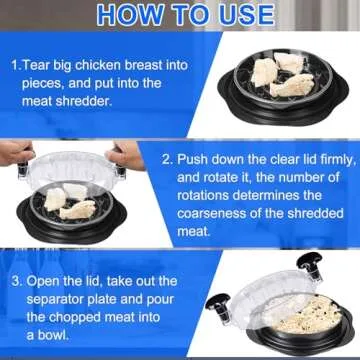 HOW TO USE

1.Tear big chicken breast into pieces, and put into the meat shredder.

2. Push down the clear lid firmly, and rotate it, the number of rotations determines the coarseness of the shredded meat.

3. Open the lid, take out the separator plate and pour the chopped meat into a bowl.