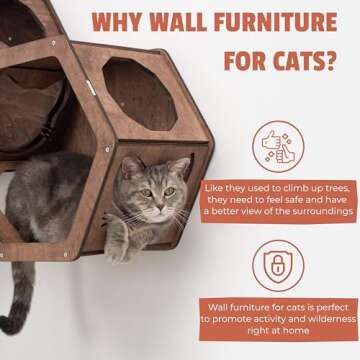 WHY WALL FURNITURE FOR CATS?

Like they used to climb up trees, they need to feel safe and have a better view of the surroundings

Wall furniture for cats is perfect to promote activity and wilderness right at home