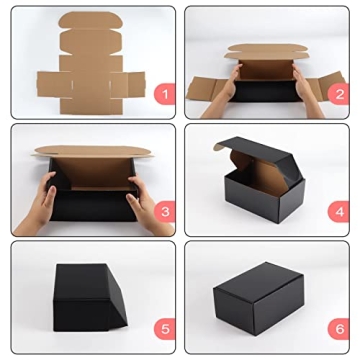 1

2

3

4

5

6