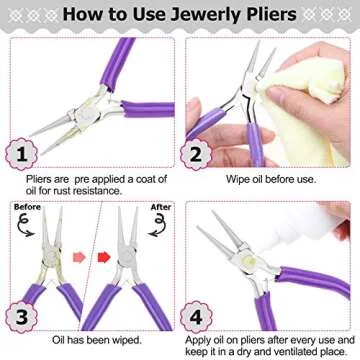 How to Use Jewerly Pliers

1

Pliers are pre applied a coat of oil for rust resistance.

2

Wipe oil before use.

Before

After

3

Oil has been wiped.

4

Apply oil on pliers after every use and keep it in a dry and ventilated place.