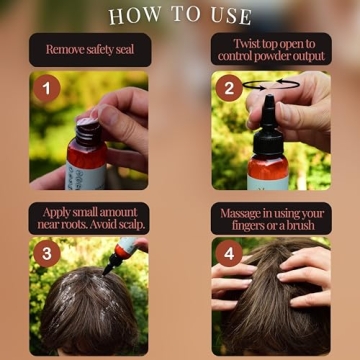 HOW TO USE

Remove safety seal

1

Twist top open to control powder output

2

Apply small amount near roots. Avoid scalp.

3

Massage in using your fingers or a brush

4