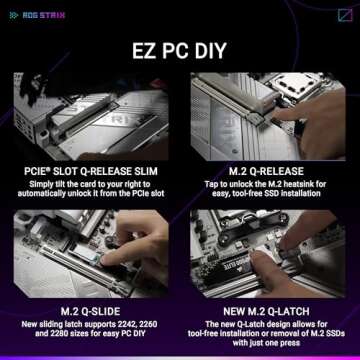 ROG STRIX

EZ PC DIY

PCIE® SLOT Q-RELEASE SLIM
Simply tilt the card to your right to automatically unlock it from the PCIe slot

M.2 Q-RELEASE
Tap to unlock the M.2 heatsink for easy, tool-free SSD installation

M.2 Q-SLIDE
New sliding latch supports 2242, 2260 and 2280 sizes for easy PC DIY

NEW M.2 Q-LATCH
The new Q-Latch design allows for tool-free installation or removal of M.2 SSDs with just one press