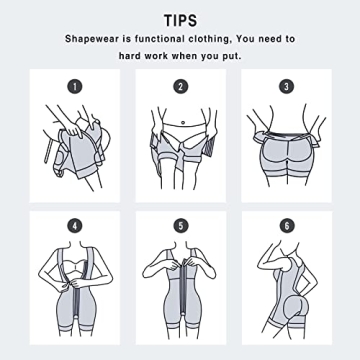 TIPS

Shapewear is functional clothing, You need to hard work when you put.

1

2

3

4

5

6