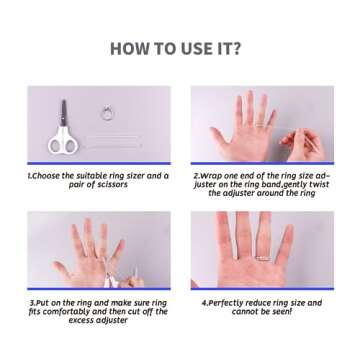 HOW TO USE IT?

1.Choose the suitable ring sizer and a pair of scissors

2.Wrap one end of the ring size adjuster on the ring band,gently twist the adjuster around the ring

3.Put on the ring and make sure ring fits comfortably and then cut off the excess adjuster

4.Perfectly reduce ring size and cannot be seen!