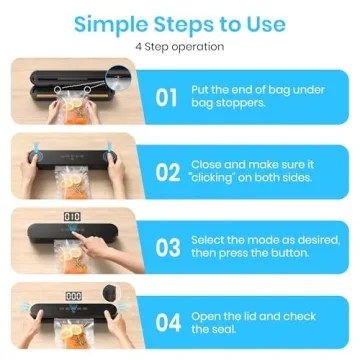 Simple Steps to Use

4 Step operation

01 Put the end of bag under bag stoppers.

02 Close and make sure it "clicking" on both sides.

010

03 Select the mode as desired, then press the button.

000

04 Open the lid and check the seal.