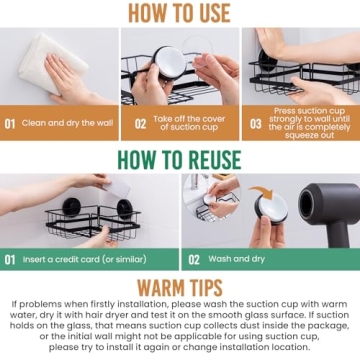 HOW TO USE

01 Clean and dry the wall

02 Take off the cover of suction cup

03 Press suction cup strongly to wall until the air is completely squeeze out

HOW TO REUSE

01 Insert a credit card (or similar)

02 Wash and dry

WARM TIPS

If problems when firstly installation, please wash the suction cup with warm water, dry it with hair dryer and test it on the smooth glass surface. If suction holds on the glass, that means suction cup collects dust inside the package, or the initial wall might not be applicable for using suction cup, please try to install it again or change installation location.