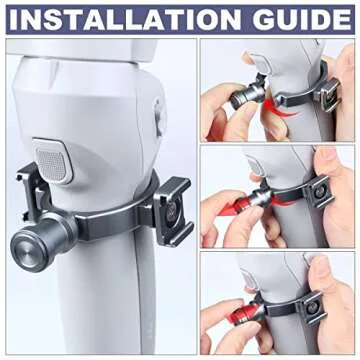 INSTALLATION GUIDE