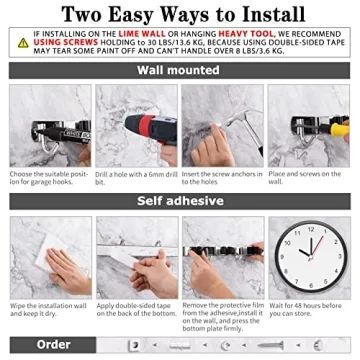 Two Easy Ways to Install

IF INSTALLING ON THE LIME WALL OR HANGING HEAVY TOOL, WE RECOMMEND USING SCREWS HOLDING to 30 LBS/13.6 KG, BECAUSE USING DOUBLE-SIDED TAPE MAY TEAR SOME PAINT OFF AND CAN'T HANDLE OVER 8 LBS/3.6 KG.

Wall mounted

Choose the suitable position for garage hooks.

Drill a hole with a 6mm drill bit.

Insert the screw anchors in to the holes

Place and screws on the wall.

Self adhesive

Wipe the installation wall and keep it dry.

Apply double-sided tape on the back of the bottom.

Remove the protective film from the adhesive,install it on the wall, and press the bottom plate firmly.

11 12 1 2 3 4 5 6 7 8 9 10

Wait for 48 hours before you can store.

Order