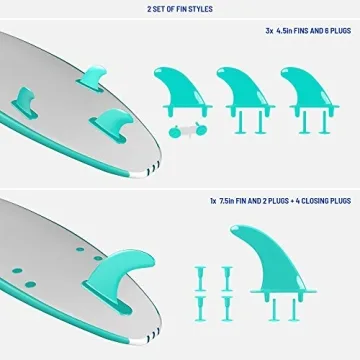 2 SET OF FIN STYLES

3x 4.5in FINS AND 6 PLUGS

1x 7.5in FIN AND 2 PLUGS + 4 CLOSING PLUGS