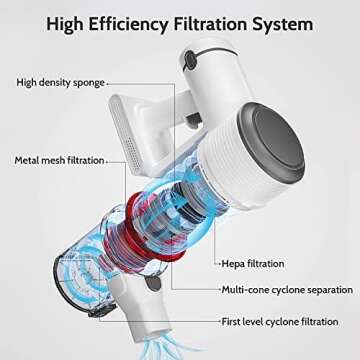 High Efficiency Filtration System

High density sponge

Metal mesh filtration

Hepa filtration

Multi-cone cyclone separation

First level cyclone filtration