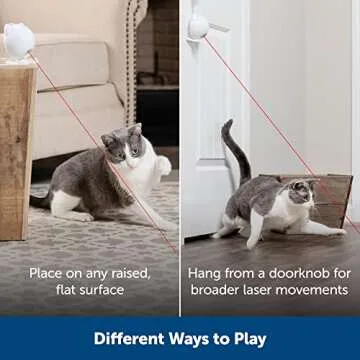 Place on any raised, flat surface

Hang from a doorknob for broader laser movements

Different Ways to Play