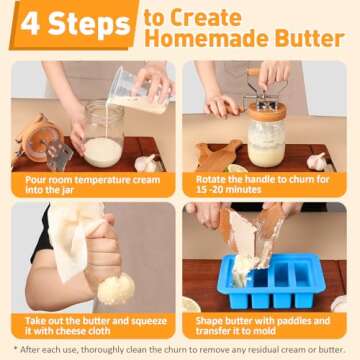 4 Steps to Create Homemade Butter

Pour room temperature cream into the jar

Rotate the handle to churn for 15 -20 minutes

Take out the butter and squeeze it with cheese cloth

Shape butter with paddles and transfer it to mold

* After each use, thoroughly clean the churn to remove any residual cream or butter.