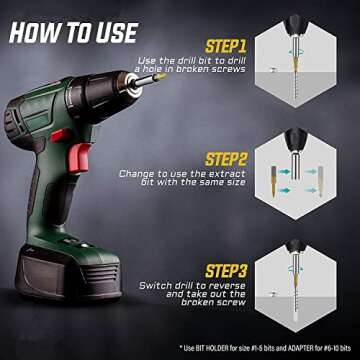 HOW TO USE

STEP1
Use the drill bit to drill a hole in broken screws

STEP2
Change to use the extract bit with the same size

STEP3
Switch drill to reverse and take out the broken screw

* Use BIT HOLDER for size #1-5 bits and ADAPTER for #6-10 bits