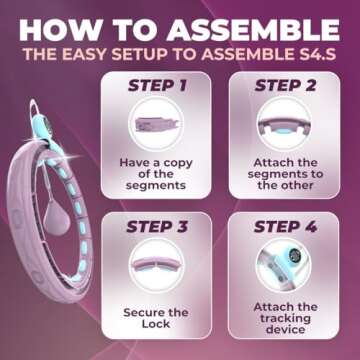 HOW TO ASSEMBLE
THE EASY SETUP TO ASSEMBLE S4.S

STEP 1
Have a copy of the segments

STEP 2
Attach the segments to the other

STEP 3
Secure the Lock

STEP 4
Attach the tracking device