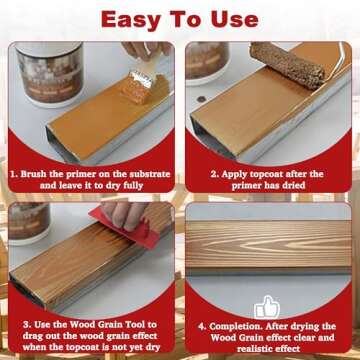 Easy To Use

1. Brush the primer on the substrate and leave it to dry fully

2. Apply topcoat after the primer has dried

3. Use the Wood Grain Tool to drag out the wood grain effect when the topcoat is not yet dry

4. Completion. After drying the Wood Grain effect clear and realistic effect