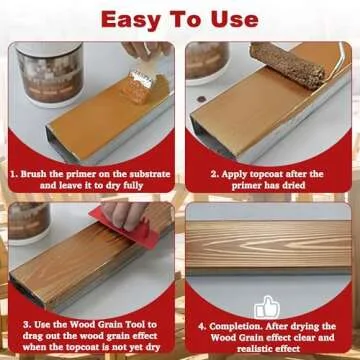 Easy To Use

1. Brush the primer on the substrate and leave it to dry fully

2. Apply topcoat after the primer has dried

3. Use the Wood Grain Tool to drag out the wood grain effect when the topcoat is not yet dry

4. Completion. After drying the Wood Grain effect clear and realistic effect