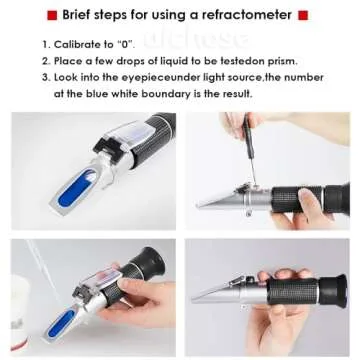 Brief steps for using a refractometer

1. Calibrate to "0".
2. Place a few drops of liquid to be testedon prism.
3. Look into the eyepieceunder light source,the number at the blue white boundary is the result.