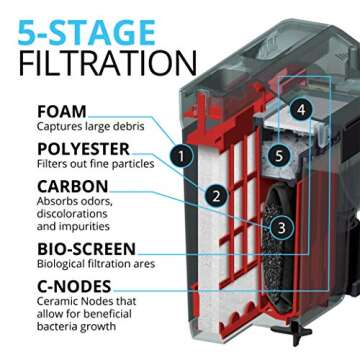 5-STAGE
FILTRATION

FOAM
Captures large debris

POLYESTER
Filters out fine particles

CARBON
Absorbs odors, discolorations and impurities

BIO-SCREEN
Biological filtration ares

C-NODES
Ceramic Nodes that allow for beneficial bacteria growth

1
2
3
4
5