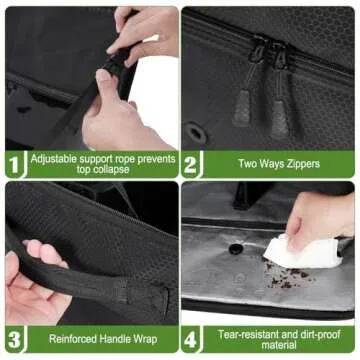 1 Adjustable support rope prevents top collapse

2 Two Ways Zippers

3 Reinforced Handle Wrap

4 Tear-resistant and dirt-proof material