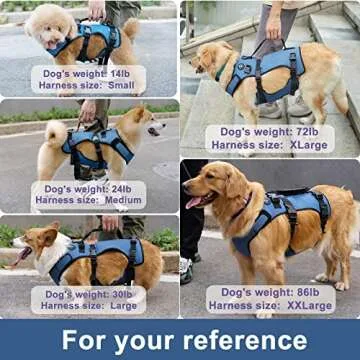 Dog's weight: 14lb
Harness size: Small

Dog's weight: 24lb
Harness size: Medium

Dog's weight: 30lb
Harness size: Large

Dog's weight: 72lb
Harness size: XLarge

Dog's weight: 86lb
Harness size: XXLarge

For your reference