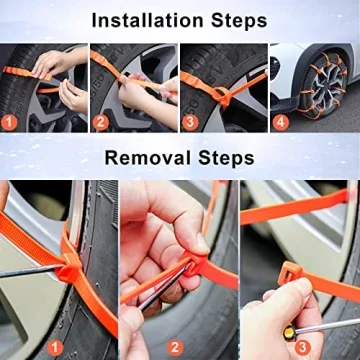 Installation Steps

1
2
3
4

Removal Steps

1
2
3