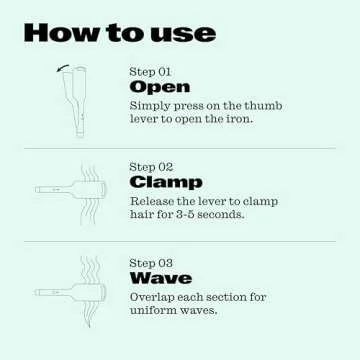 How to use

Step 01
Open
Simply press on the thumb lever to open the iron.

Step 02
Clamp
Release the lever to clamp hair for 3-5 seconds.

Step 03
Wave
Overlap each section for uniform waves.