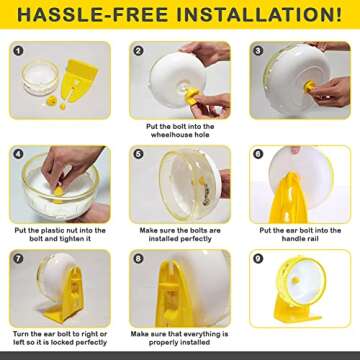 HASSLE-FREE INSTALLATION!

1

2

Put the bolt into the wheelhouse hole

3

4

Put the plastic nut into the bolt and tighten it

5

Make sure the bolts are installed perfectly

6

Put the ear bolt into the handle rail

7

Turn the ear bolt to right or left so it is locked perfectly

8

Make sure that everything is properly installed

9