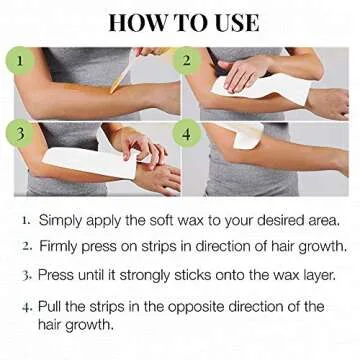 HOW TO USE

1

2

3

4

1. Simply apply the soft wax to your desired area.

2. Firmly press on strips in direction of hair growth.

3. Press until it strongly sticks onto the wax layer.

4. Pull the strips in the opposite direction of the hair growth.