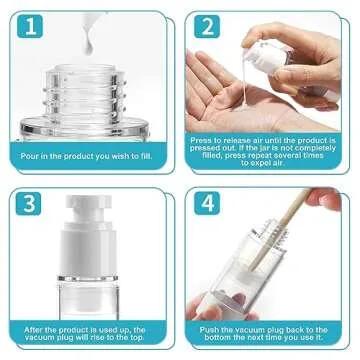 1

Pour in the product you wish to fill.

2

Press to release air until the product is pressed out. If the jar is not completely filled, press repeat several times to expel air.

3

After the product is used up, the vacuum plug will rise to the top.

4

Push the vacuum plug back to the bottom the next time you use it.