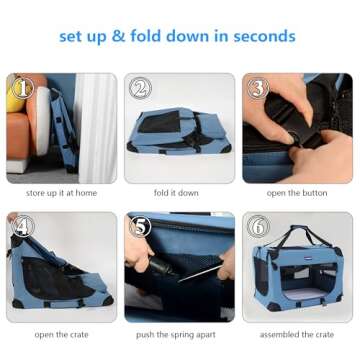 set up & fold down in seconds

1
store up it at home

2
fold it down

3
open the button

4
open the crate

5
push the spring apart

6
assembled the crate