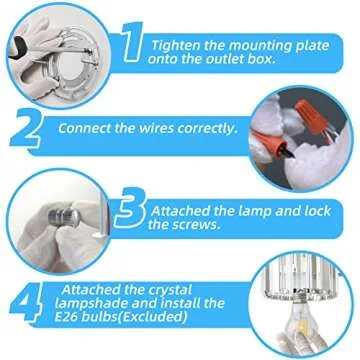 1 Tighten the mounting plate onto the outlet box.

2 Connect the wires correctly.

3 Attached the lamp and lock the screws.

4 Attached the crystal lampshade and install the E26 bulbs(Excluded)