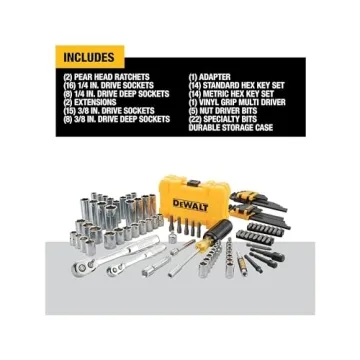 INCLUDES

(2) PEAR HEAD RATCHETS
(16) 1/4 IN. DRIVE SOCKETS
(8) 1/4 IN. DRIVE DEEP SOCKETS
(2) EXTENSIONS
(15) 3/8 IN. DRIVE SOCKETS
(8) 3/8 IN. DRIVE DEEP SOCKETS

(1) ADAPTER
(14) STANDARD HEX KEY SET
(14) METRIC HEX KEY SET
(1) VINYL GRIP MULTI DRIVER
(5) NUT DRIVER BITS
(22) SPECIALTY BITS
DURABLE STORAGE CASE

DEWALT