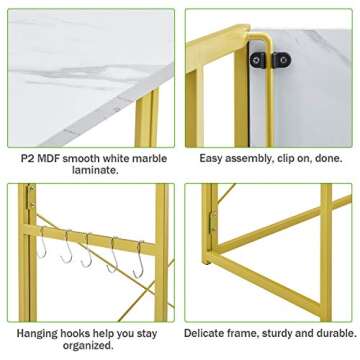 P2 MDF smooth white marble laminate.

Easy assembly, clip on, done.

Hanging hooks help you stay organized.

Delicate frame, sturdy and durable.