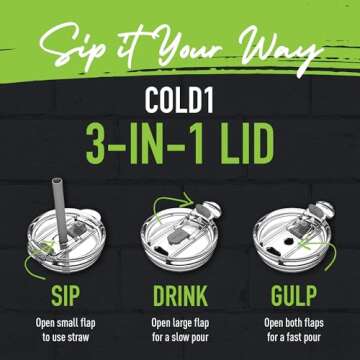 Sip it Your Way

COLD1

3-IN-1 LID

SIP

Open small flap to use straw

DRINK

Open large flap for a slow pour

GULP

Open both flaps for a fast pour