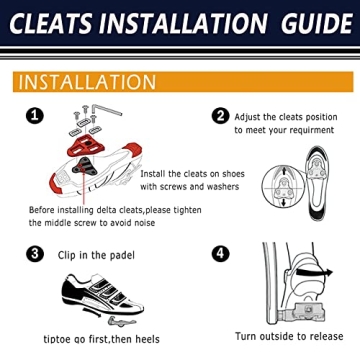 CLEATS INSTALLATION GUIDE

INSTALLATION

1

Install the cleats on shoes with screws and washers

Before installing delta cleats,please tighten the middle screw to avoid noise

2 Adjust the cleats position to meet your requirment

3 Clip in the padel

tiptoe go first,then heels

4

Turn outside to release