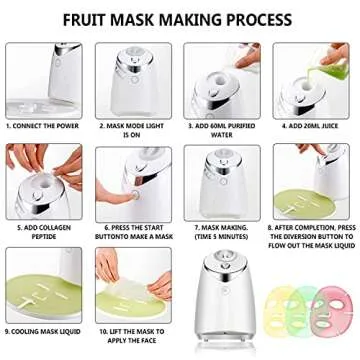 FRUIT MASK MAKING PROCESS

1. CONNECT THE POWER

2. MASK MODE LIGHT IS ON

3. ADD 60ML PURIFIED WATER

4. ADD 20ML JUICE

5. ADD COLLAGEN PEPTIDE

6. PRESS THE START BUTTONTO MAKE A MASK

7. MASK MAKING. (TIME 5 MINUTES)

8. AFTER COMPLETION, PRESS THE DIVERSION BUTTON TO FLOW OUT THE MASK LIQUID

9. COOLING MASK LIQUID

10. LIFT THE MASK TO APPLY THE FACE