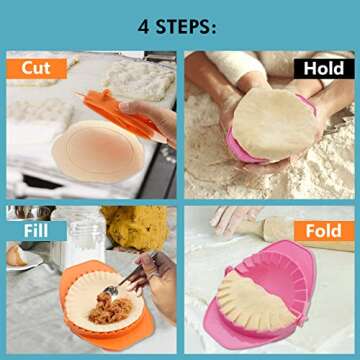 4 STEPS:

Cut

Hold

Fill

Fold