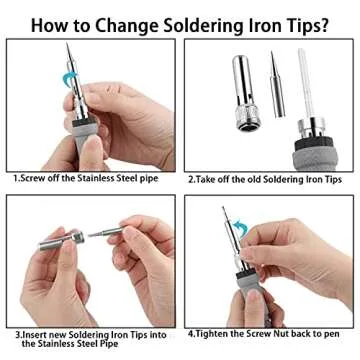 How to Change Soldering Iron Tips?

1.Screw off the Stainless Steel pipe

2.Take off the old Soldering Iron Tips

3.Insert new Soldering Iron Tips into the Stainless Steel Pipe

4.Tighten the Screw Nut back to pen