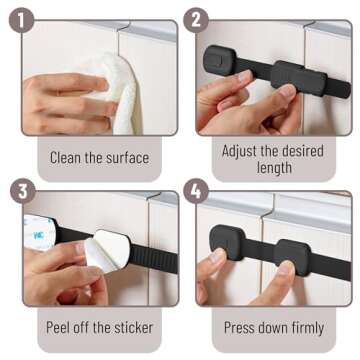 1

Clean the surface

2

Adjust the desired length

3

Peel off the sticker

4

Press down firmly