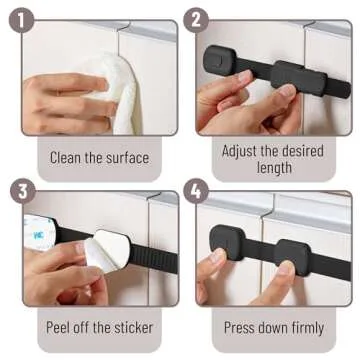 1

Clean the surface

2

Adjust the desired length

3

Peel off the sticker

4

Press down firmly