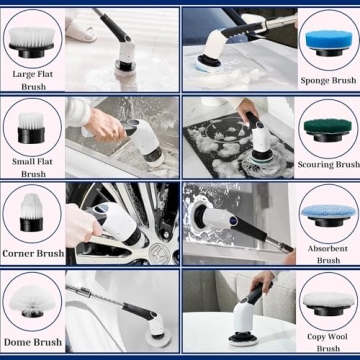 Large Flat Brush

Sponge Brush

Small Flat Brush

Scouring Brush

Corner Brush

Absorbent Brush

Dome Brush

Copy Wool Brush