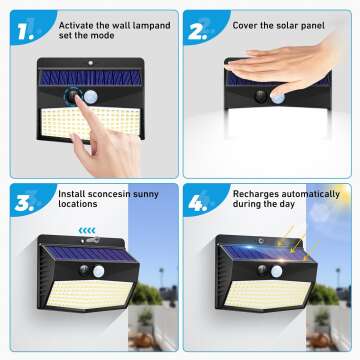 1. Activate the wall lampand set the mode

2. Cover the solar panel

3. Install sconcesin sunny locations

4. Recharges automatically during the day