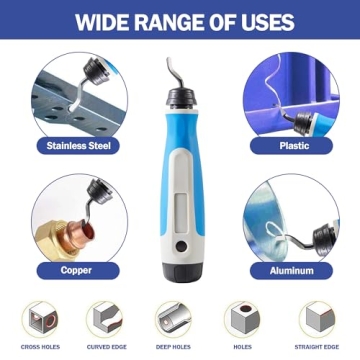 WIDE RANGE OF USES

Stainless Steel

Plastic

Copper

Aluminum

CROSS HOLES

CURVED EDGE

DEEP HOLES

HOLES

STRAIGHT EDGE