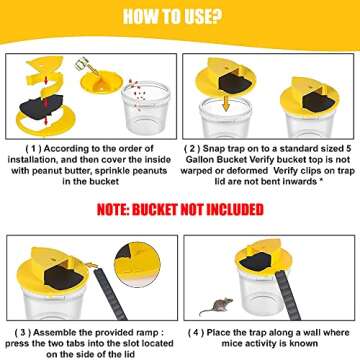 HOW TO USE?

( 1 ) According to the order of installation, and then cover the inside with peanut butter, sprinkle peanuts in the bucket

( 2 ) Snap trap on to a standard sized 5 Gallon Bucket Verify bucket top is not warped or deformed Verify clips on trap lid are not bent inwards *

NOTE: BUCKET NOT INCLUDED

( 3 ) Assemble the provided ramp : press the two tabs into the slot located on the side of the lid

( 4 ) Place the trap along a wall where mice activity is known