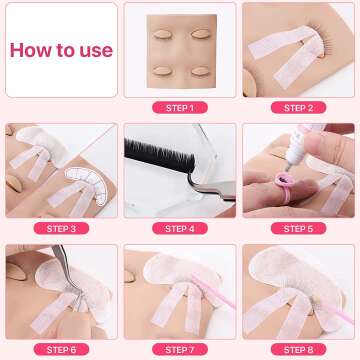 How to use

STEP 1

STEP 2

STEP 3

STEP 4

STEP 5

STEP 6

STEP 7

STEP 8