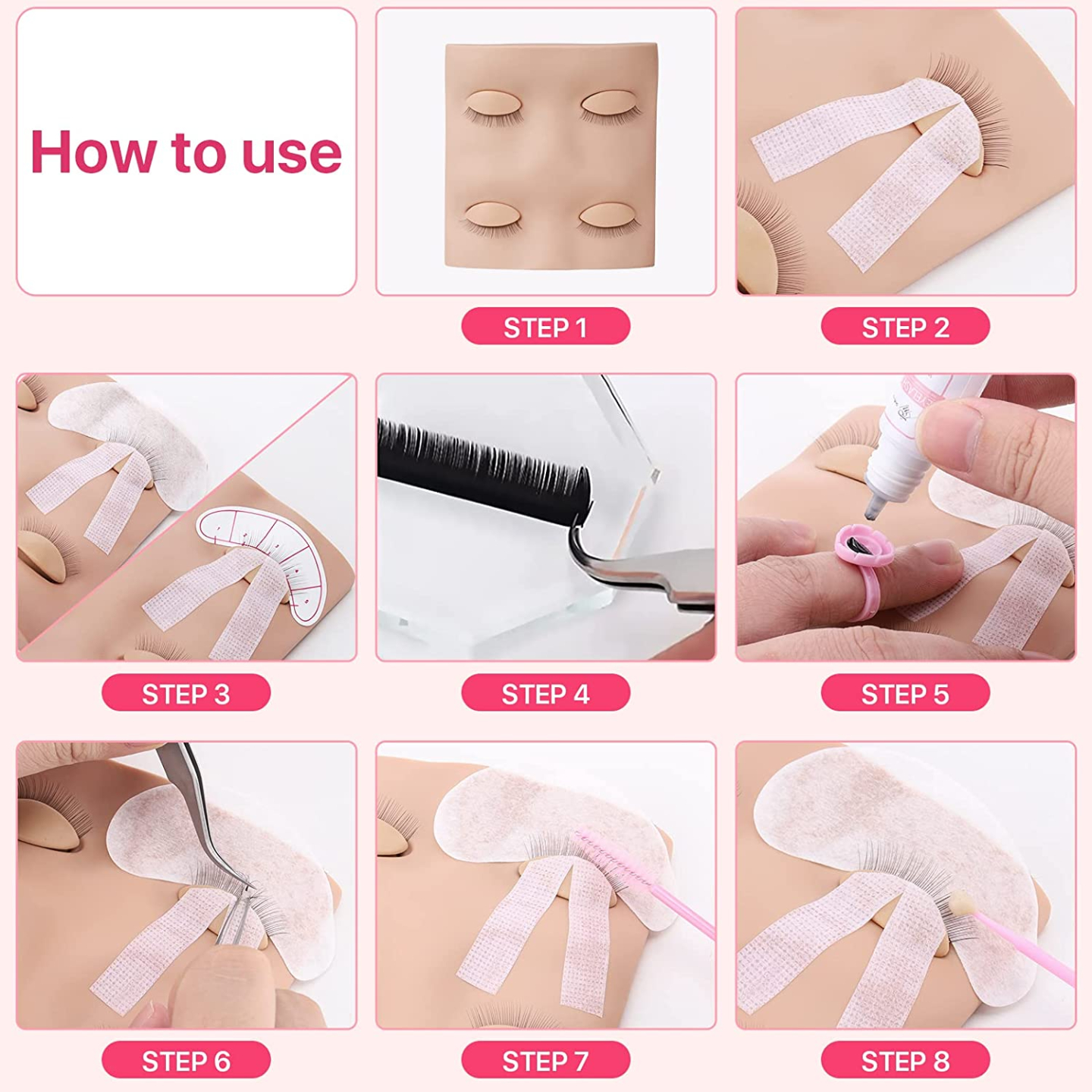 How to use

STEP 1

STEP 2

STEP 3

STEP 4

STEP 5

STEP 6

STEP 7

STEP 8