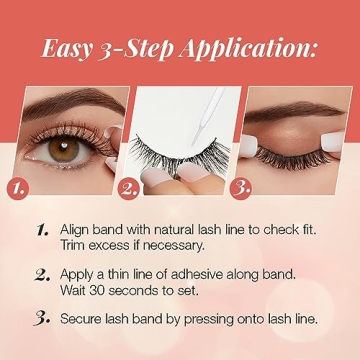 Easy 3-Step Application:

1.

2.

3.

1. Align band with natural lash line to check fit. Trim excess if necessary.

2. Apply a thin line of adhesive along band. Wait 30 seconds to set.

3. Secure lash band by pressing onto lash line.